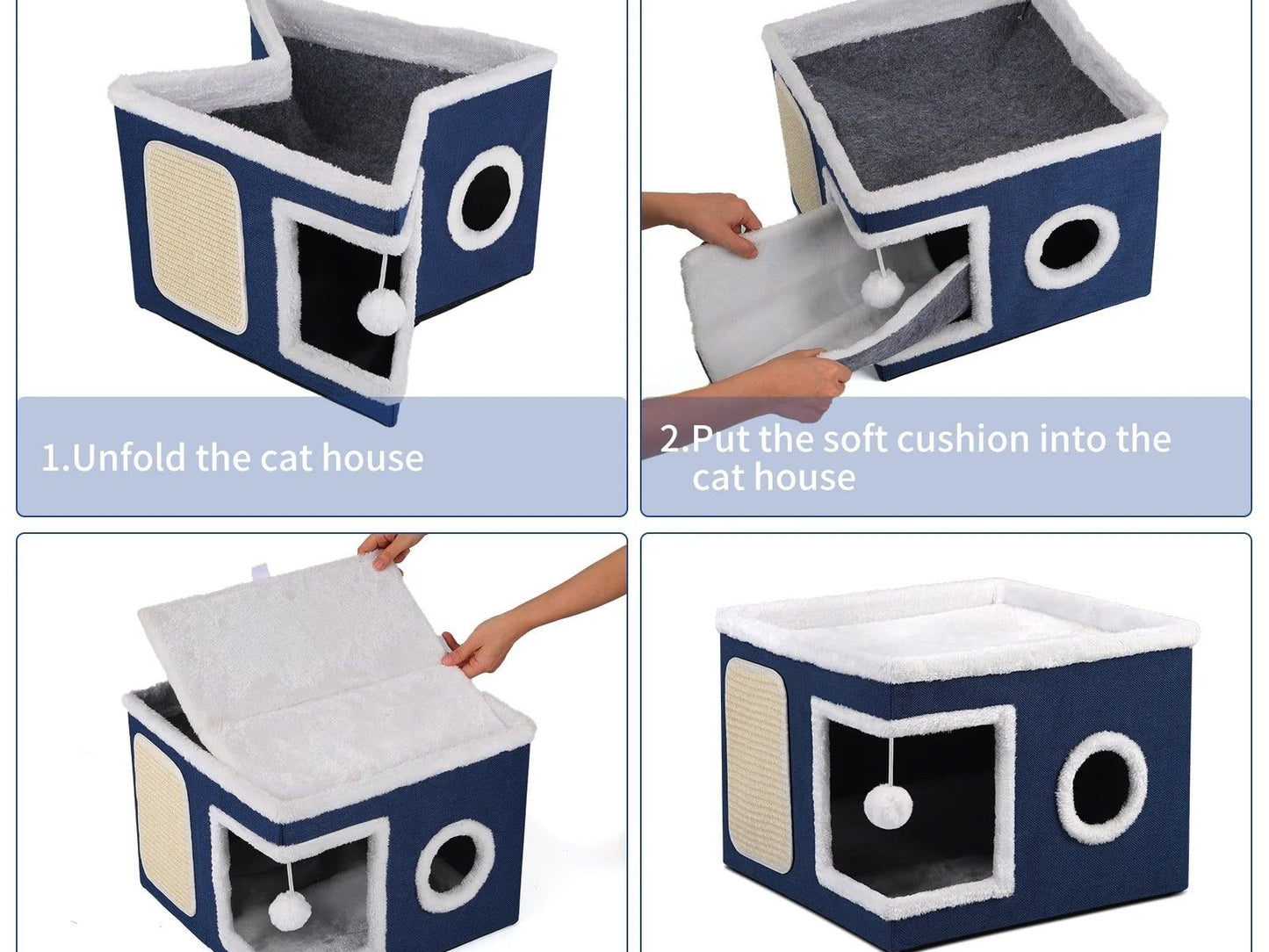 1.Unfold the cat house

2.Put the soft cushion into the cat house