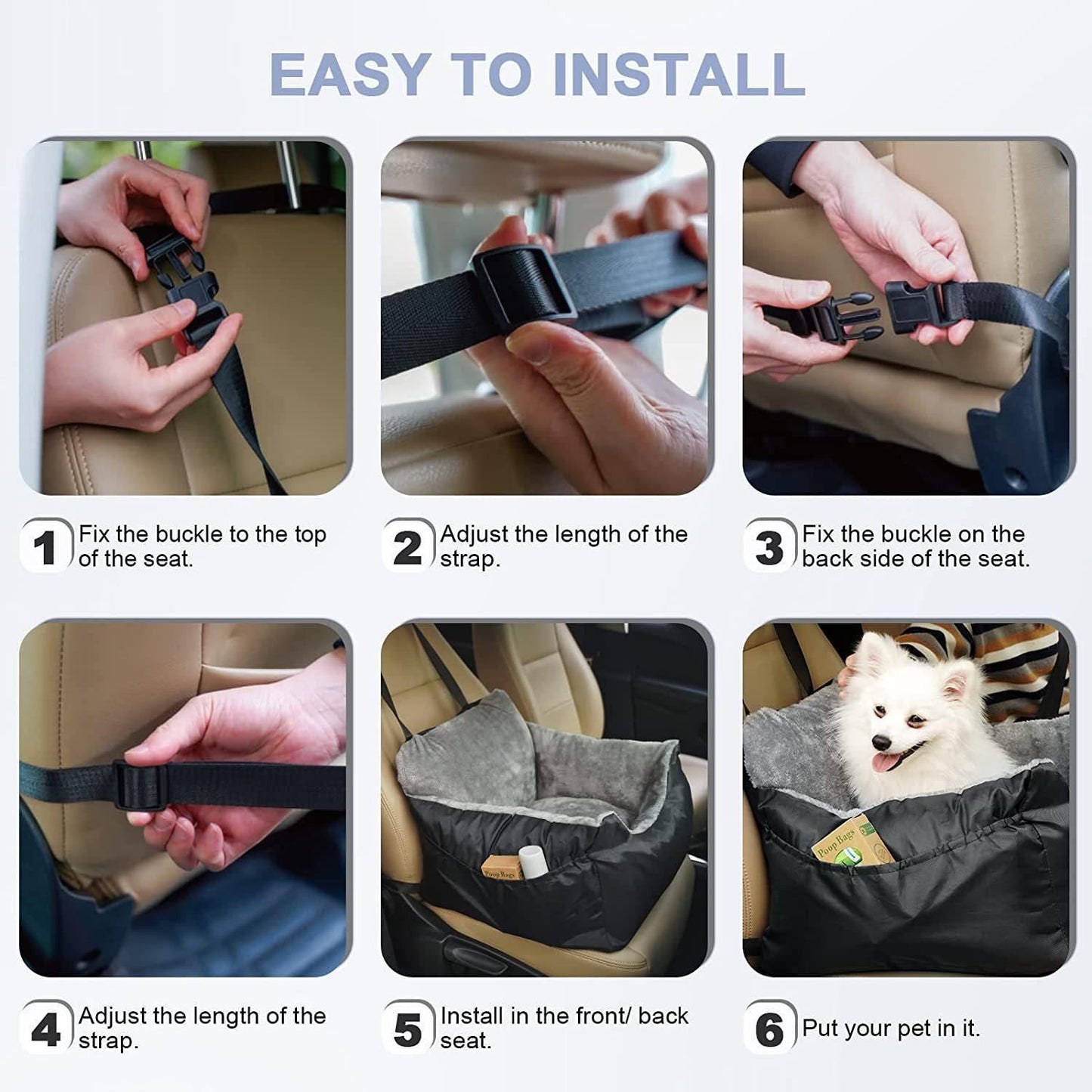 EASY TO INSTALL

1 Fix the buckle to the top of the seat.

2 Adjust the length of the strap.

3 Fix the buckle on the back side of the seat.

Poop Bags

Poop Bags

4 Adjust the length of the strap.

5 Install in the front/ back seat.

6 Put your pet in it.