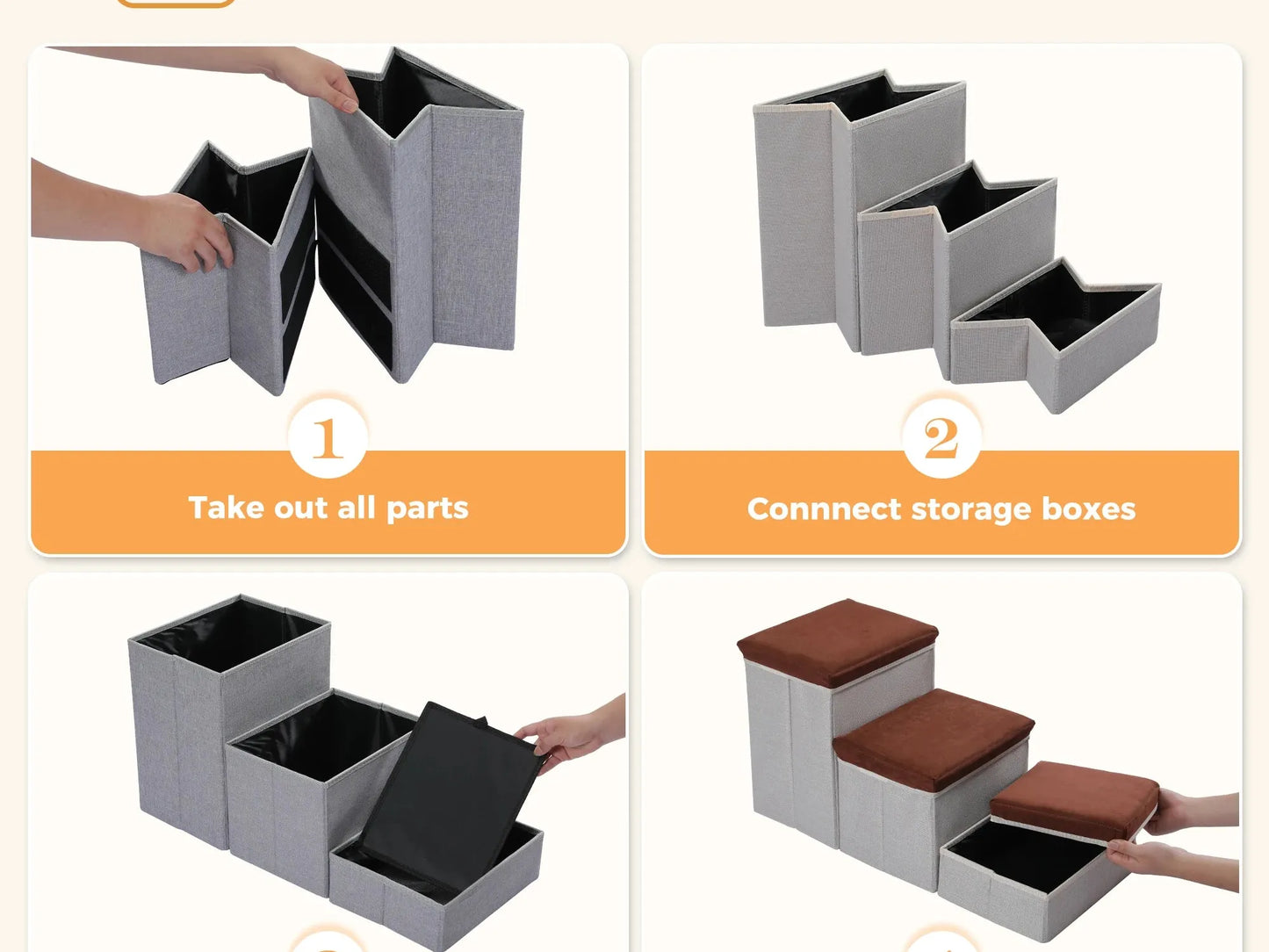 1

Take out all parts

2

Connnect storage boxes