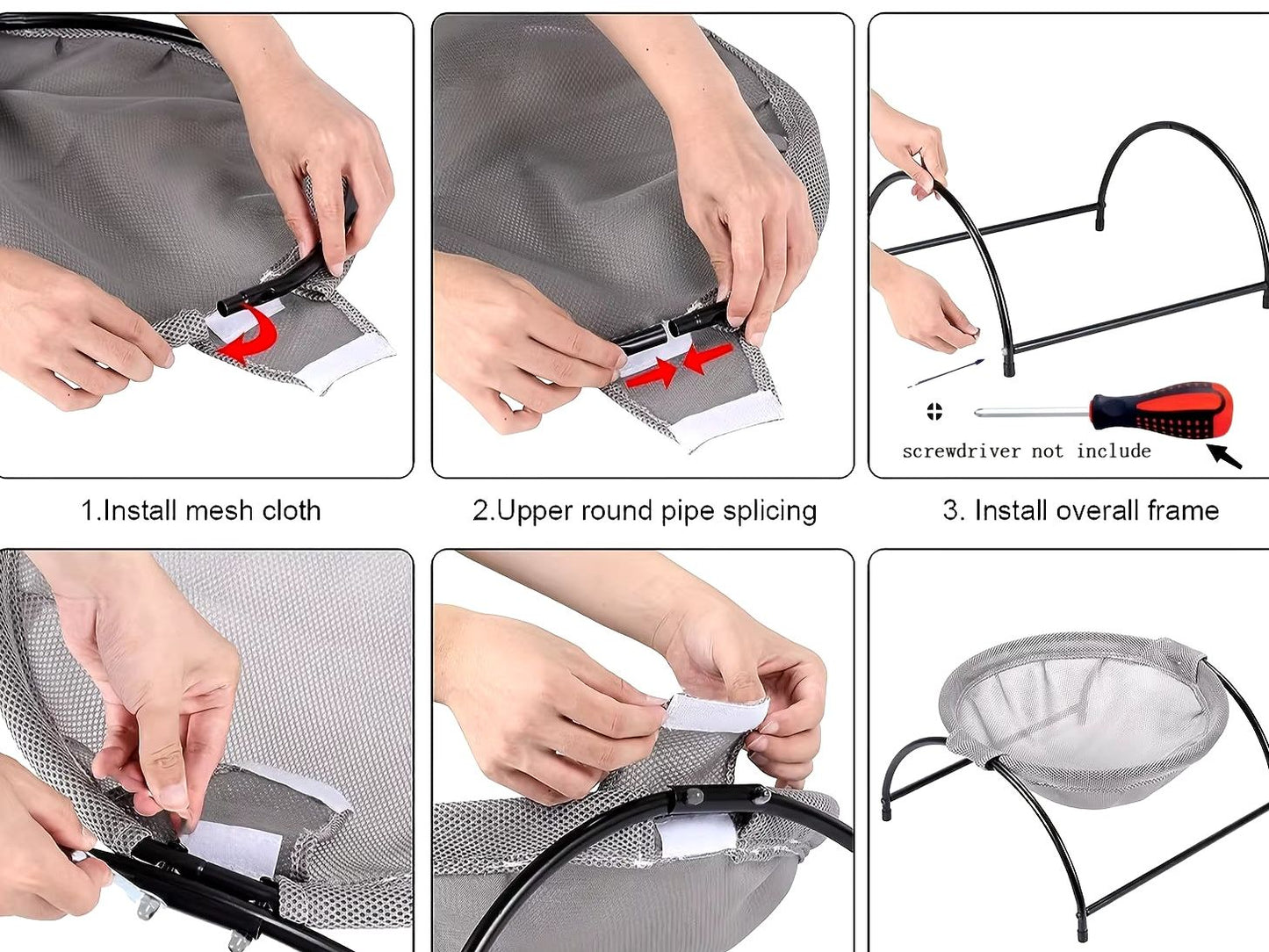 screwdriver not include

1.Install mesh cloth

2.Upper round pipe splicing

3. Install overall frame