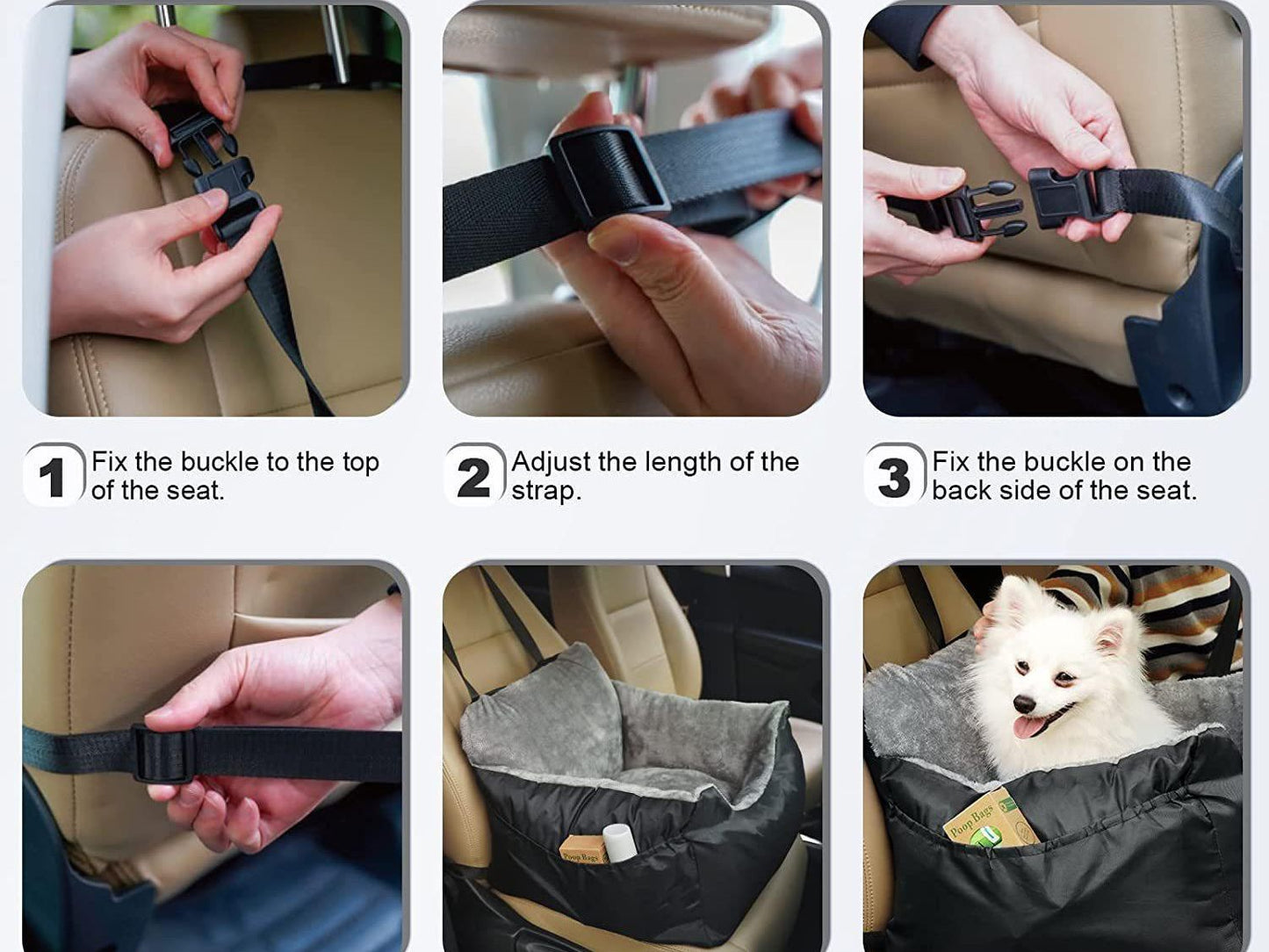 1 Fix the buckle to the top of the seat.

2 Adjust the length of the strap.

3 Fix the buckle on the back side of the seat.

Poop Bags

Poop Bags