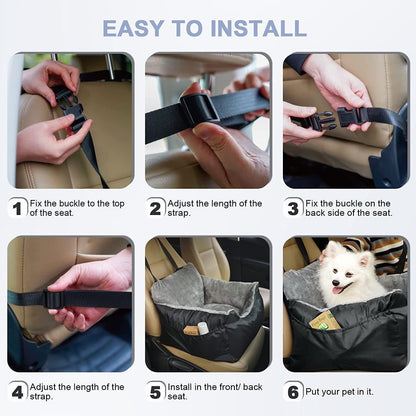 EASY TO INSTALL

1 Fix the buckle to the top of the seat.

2 Adjust the length of the strap.

3 Fix the buckle on the back side of the seat.

4 Adjust the length of the strap.

5 Install in the front/ back seat.

6 Put your pet in it.