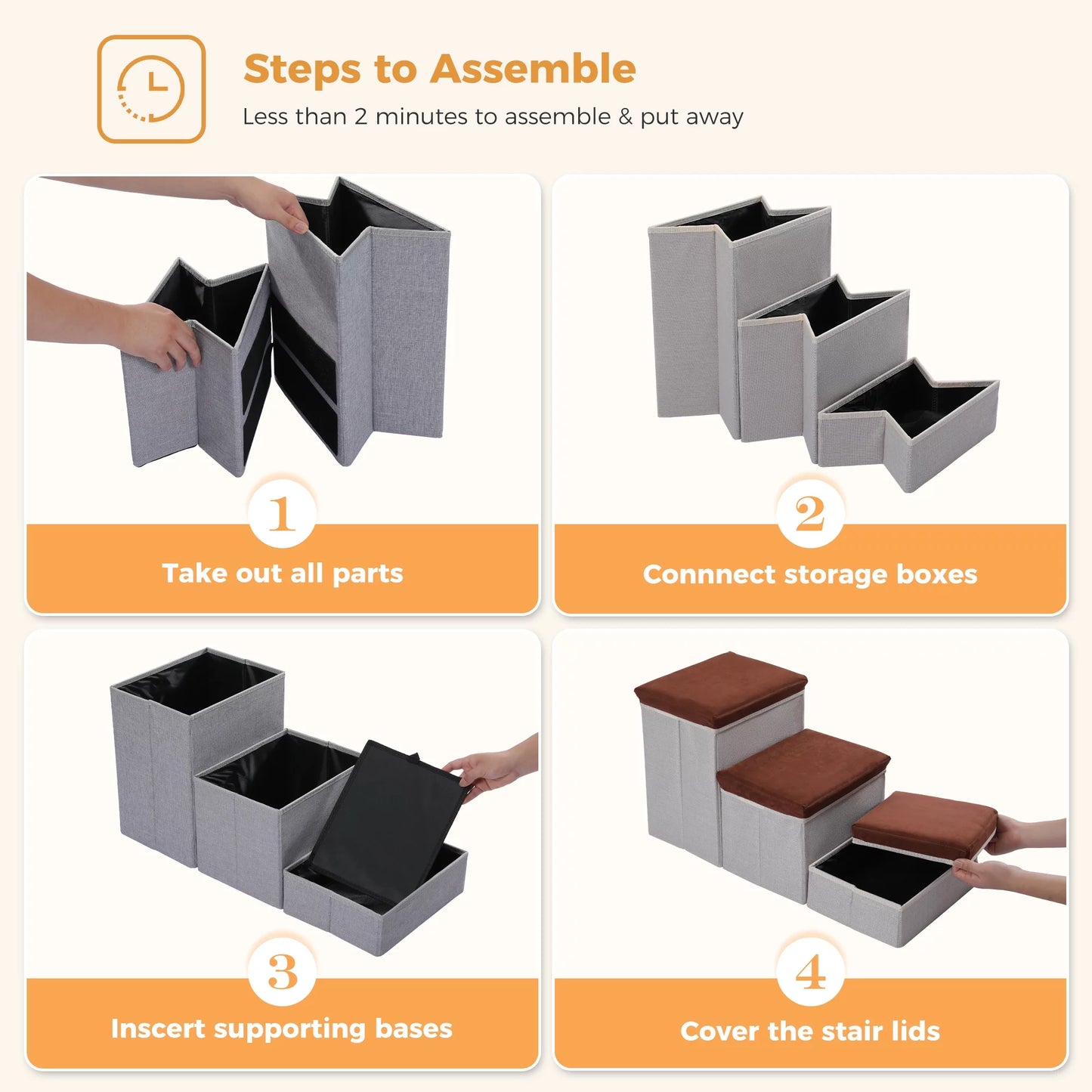 Steps to Assemble

Less than 2 minutes to assemble & put away

1
Take out all parts

2
Connnect storage boxes

3
Inscert supporting bases

4
Cover the stair lids