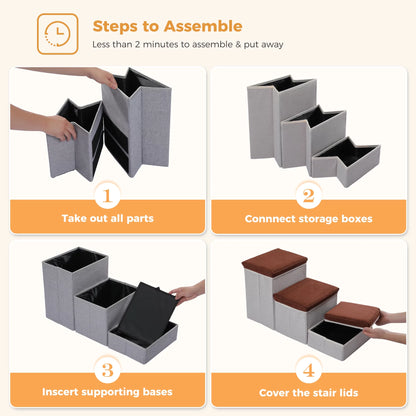 Steps to Assemble

Less than 2 minutes to assemble & put away

1

Take out all parts

2

Connnect storage boxes

3

Inscert supporting bases

4

Cover the stair lids