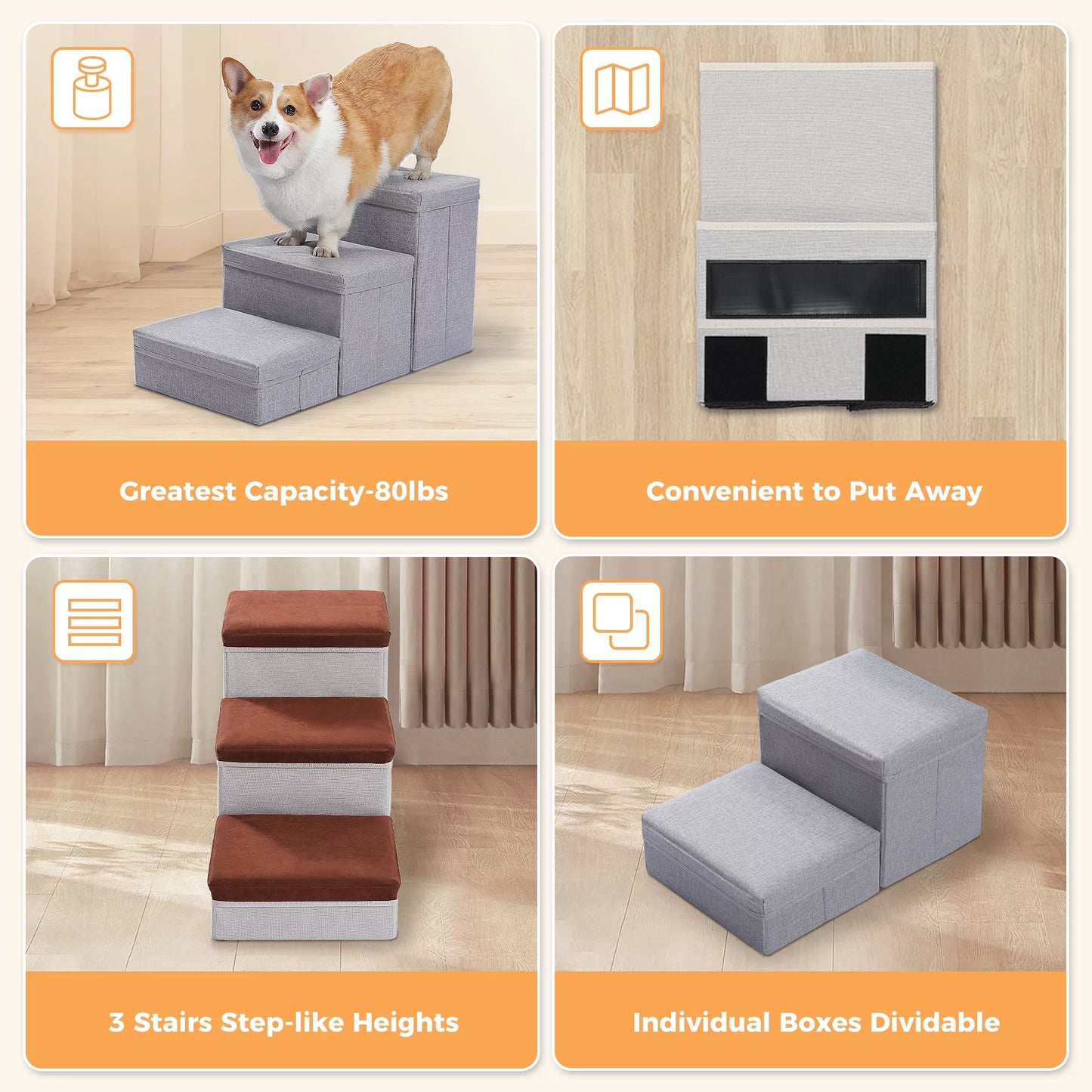 Greatest Capacity-80lbs

Convenient to Put Away

3 Stairs Step-like Heights

Individual Boxes Dividable