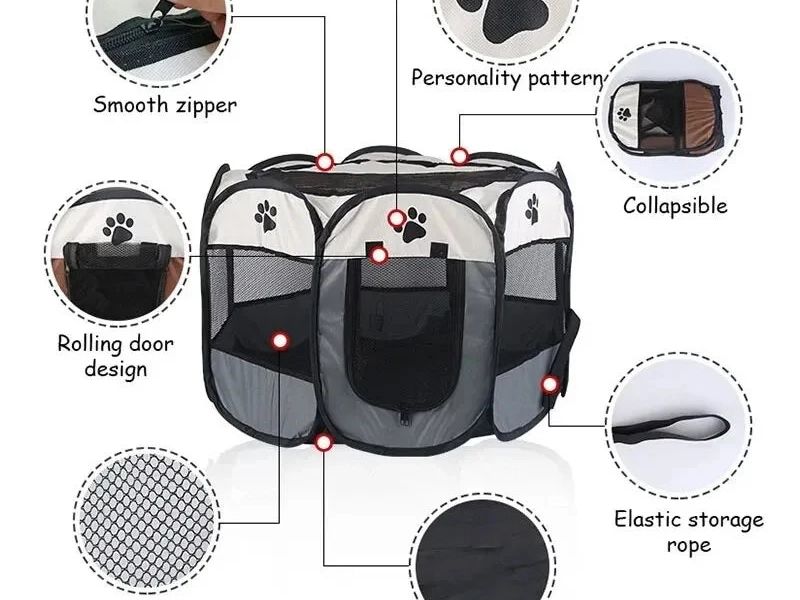 Smooth zipper

Personality pattern

Collapsible

Rolling door design

Elastic storage rope