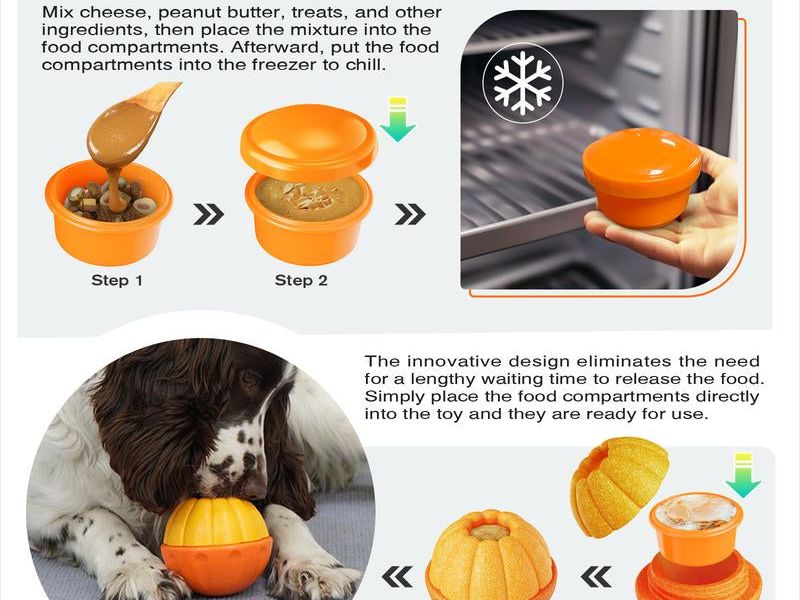 Mix cheese, peanut butter, treats, and other ingredients, then place the mixture into the food compartments. Afterward, put the food compartments into the freezer to chill.

Step 1

Step 2

The innovative design eliminates the need for a lengthy waiting time to release the food. Simply place the food compartments directly into the toy and they are ready for use.