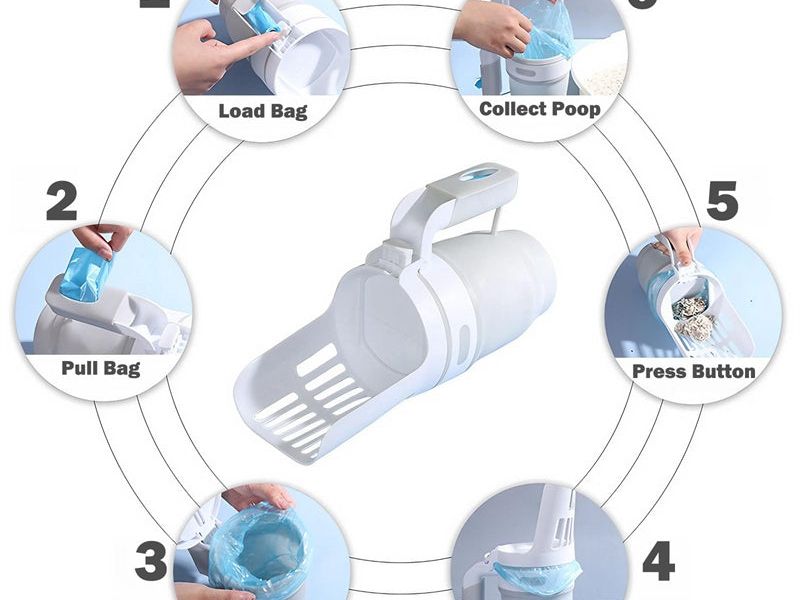 Load Bag

Collect Poop

2

Pull Bag

5

Press Button

3

4